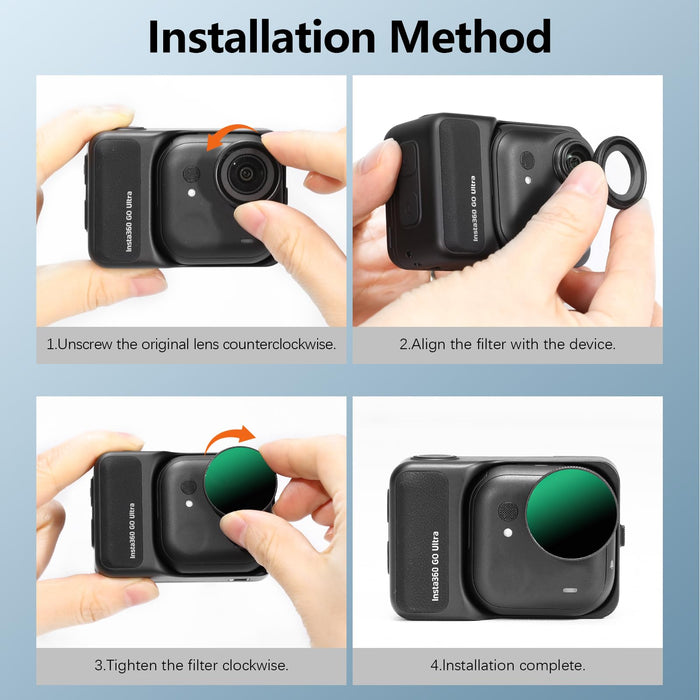 Installation Method

Insta360 GO Ultra

1.Unscrew the original lens counterclockwise.

Insta360 GO Ultra

2.Align the filter with the device.

Insta360 GO Ultra

3.Tighten the filter clockwise.

Insta360 GO Ultra

4.Installation complete.