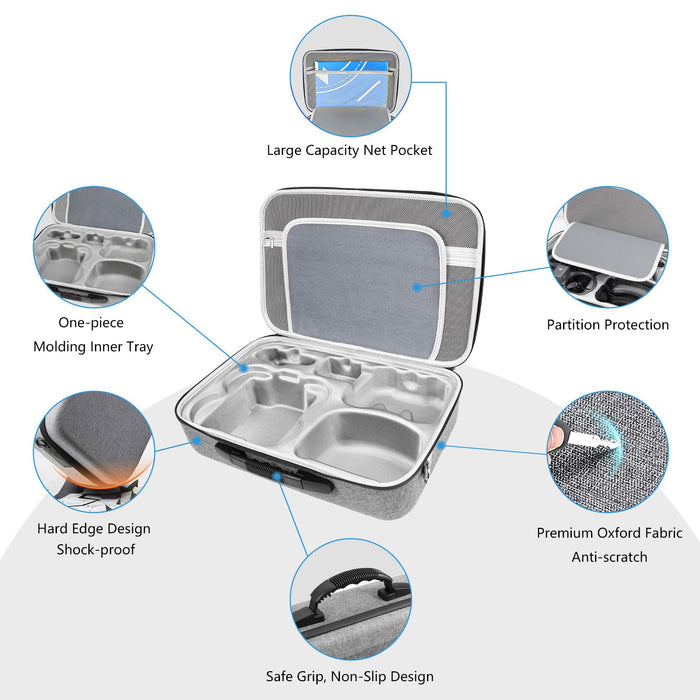 Large Capacity Net Pocket

One-piece
Molding Inner Tray

Partition Protection

Hard Edge Design
Shock-proof

Premium Oxford Fabric
Anti-scratch

Safe Grip, Non-Slip Design